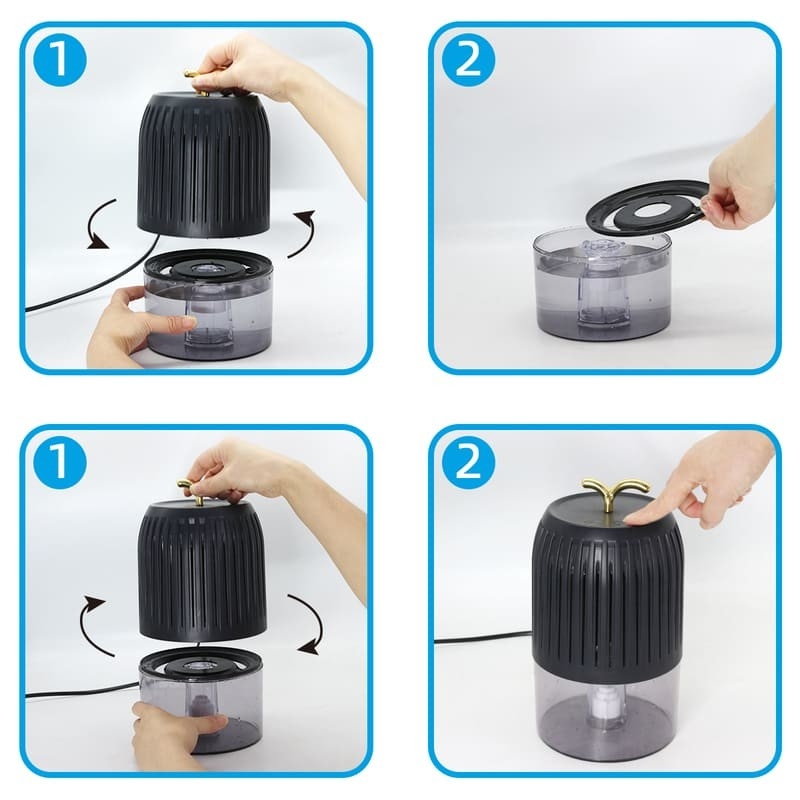 1

2

1

2